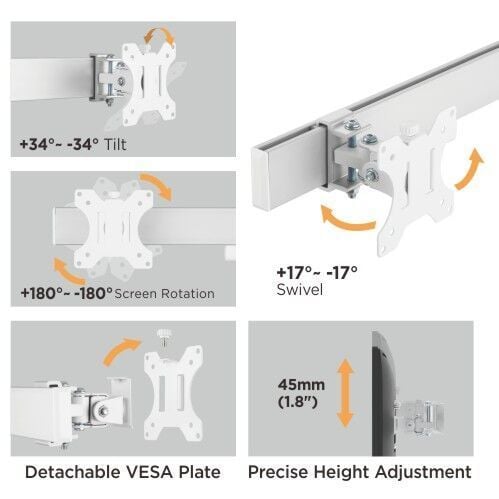 +34°~ -34° Tilt

+180°~ -180° Screen Rotation

+17°~ -17°
Swivel

45mm
(1.8")

Detachable VESA Plate

Precise Height Adjustment